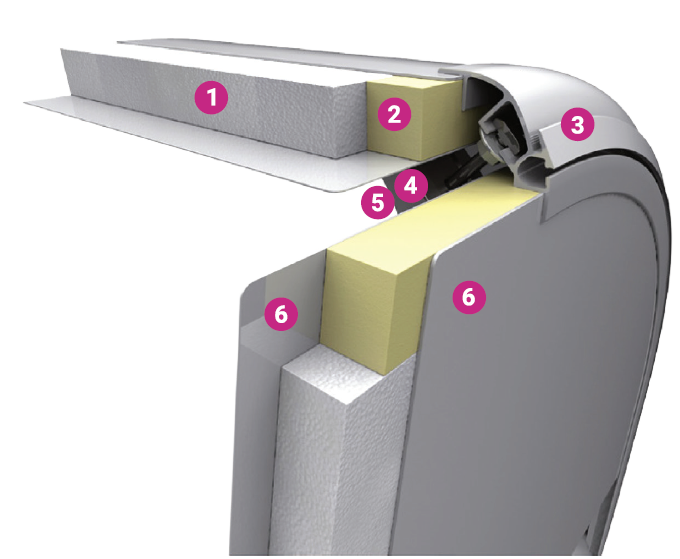 1
2
3
4
5
6
6